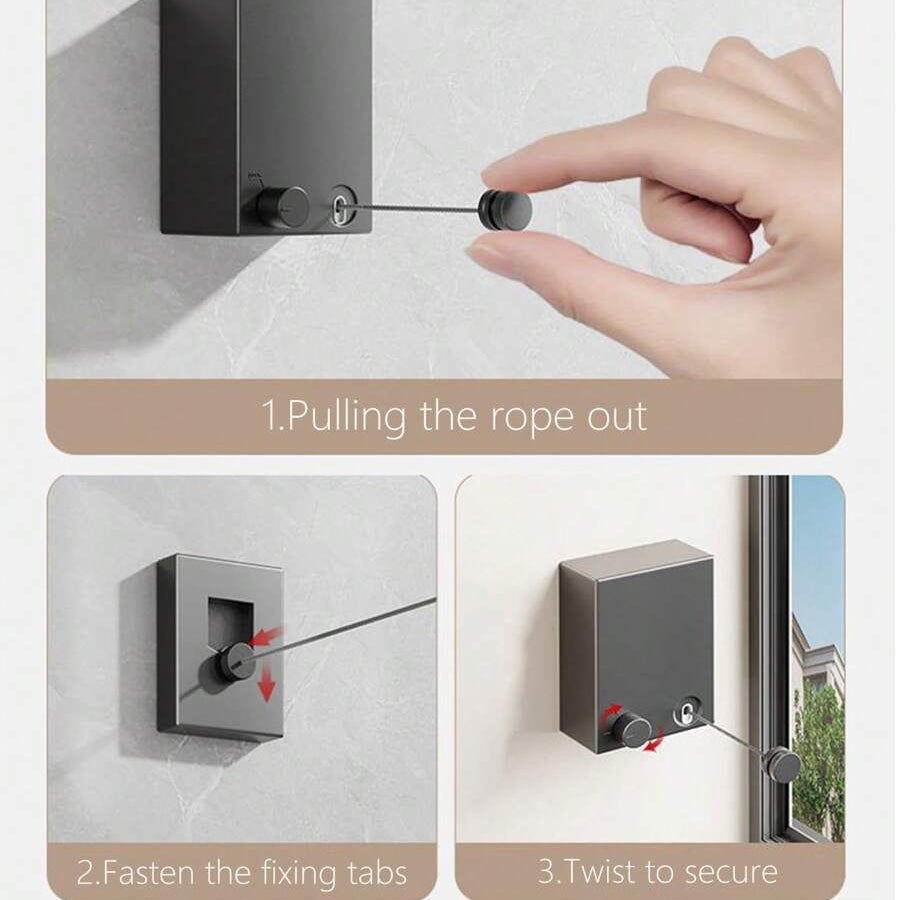 1.Pulling the rope out

2.Fasten the fixing tabs

3.Twist to secure